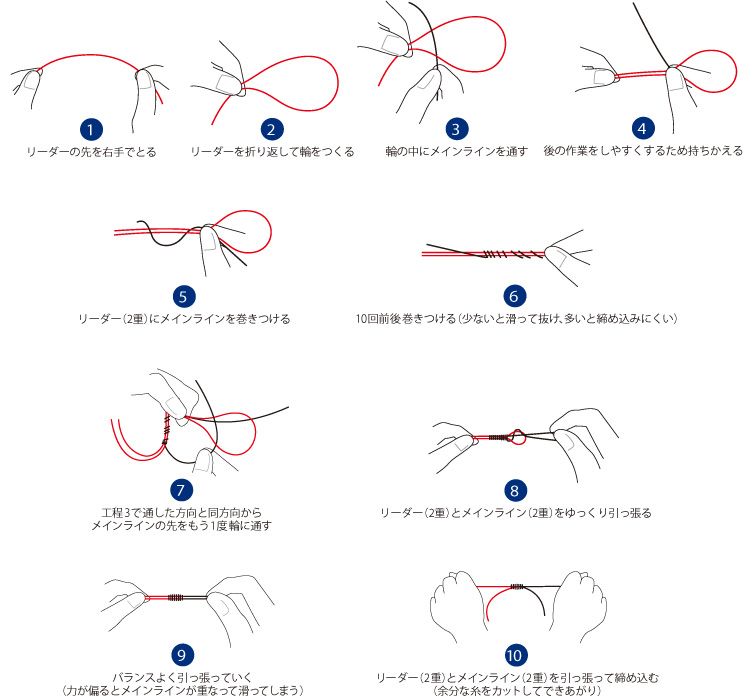 1
リーダーの先を右手でとる

2
リーダーを折り返して輪をつくる

3
輪の中にメインラインを通す

4
後の作業をしやすくするため持ちかえる

5
リーダー（2重）にメインラインを巻きつける

6
10回前後巻きつける（少ないと滑って抜け、多いと締め込みにくい）

7
工程3で通した方向と同方向から
メインラインの先をもう1度輪に通す

8
リーダー（2重）とメインライン（2重）をゆっくり引っ張る

9
バランスよく引っ張っていく
（力が偏るとメインラインが重なって滑ってしまう）

10
リーダー（2重）とメインライン（2重）を引っ張って締め込む
（余分な糸をカットしてできあがり）